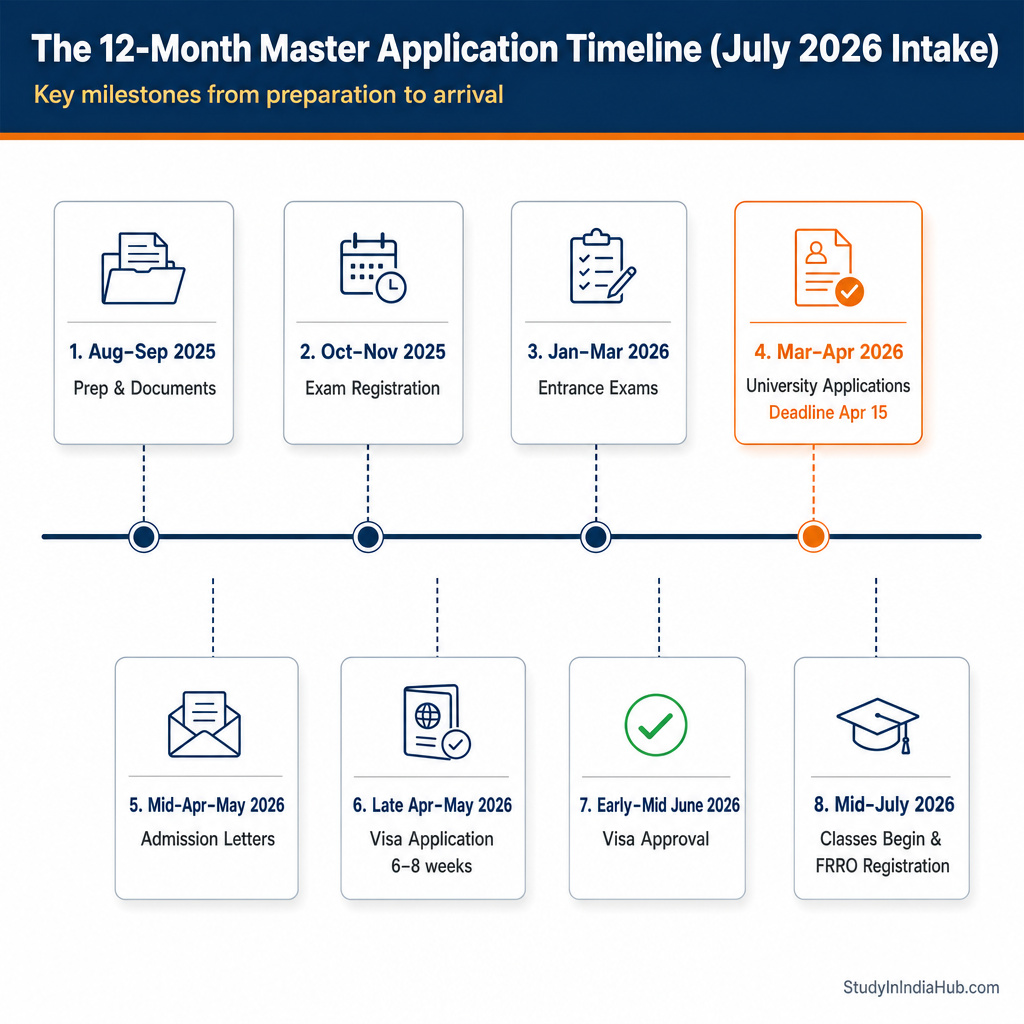 The 12-Month Master Application Timeline (July 2026 Intake)

Key milestones from preparation to arrival

1. Aug–Sep 2025
Prep & Documents

2. Oct–Nov 2025
Exam Registration

3. Jan–Mar 2026
Entrance Exams

4. Mar–Apr 2026
University Applications
Deadline Apr 15

5. Mid-Apr–May 2026
Admission Letters

6. Late Apr–May 2026
Visa Application
6–8 weeks

7. Early–Mid June 2026
Visa Approval

8. Mid-July 2026
Classes Begin & FRRO Registration

StudyInIndiaHub.com